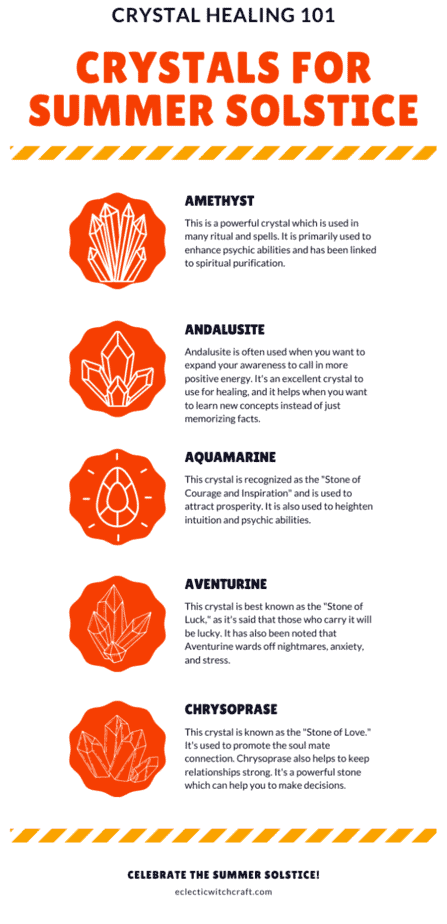 CRYSTAL HEALING 101

CRYSTALS FOR SUMMER SOLSTICE

AMETHYST

This is a powerful crystal which is used in many ritual and spells. It is primarily used to enhance psychic abilities and has been linked to spiritual purification.

ANDALUSITE

Andalusite is often used when you want to expand your awareness to call in more positive energy. It's an excellent crystal to use for healing, and it helps when you want to learn new concepts instead of just memorizing facts.

AQUAMARINE

This crystal is recognized as the "Stone of Courage and Inspiration" and is used to attract prosperity. It is also used to heighten intuition and psychic abilities.

AVENTURINE

This crystal is best known as the "Stone of Luck," as it's said that those who carry it will be lucky. It has also been noted that Aventurine wards off nightmares, anxiety, and stress.

CHRYSOPRASE

This crystal is known as the "Stone of Love." It's used to promote the soul mate connection. Chrysoprase also helps to keep relationships strong. It's a powerful stone which can help you to make decisions.

CELEBRATE THE SUMMER SOLSTICE!

eclecticwitchcraft.com