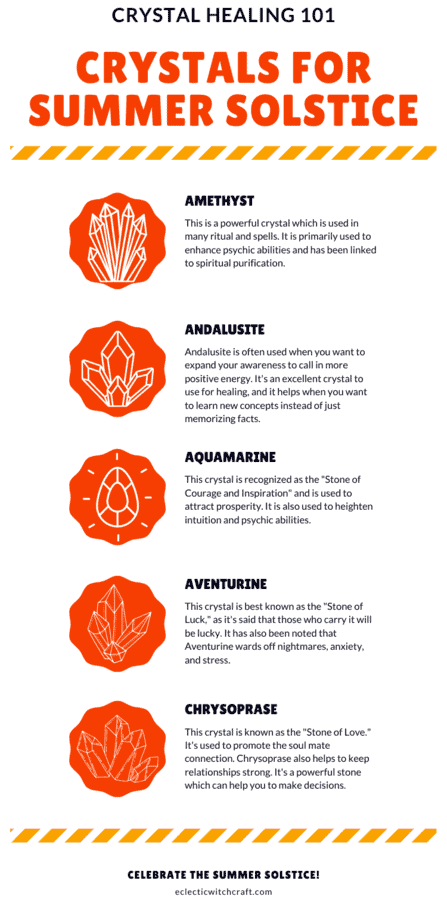 CRYSTAL HEALING 101

CRYSTALS FOR SUMMER SOLSTICE

AMETHYST

This is a powerful crystal which is used in many ritual and spells. It is primarily used to enhance psychic abilities and has been linked to spiritual purification.

ANDALUSITE

Andalusite is often used when you want to expand your awareness to call in more positive energy. It's an excellent crystal to use for healing, and it helps when you want to learn new concepts instead of just memorizing facts.

AQUAMARINE

This crystal is recognized as the "Stone of Courage and Inspiration" and is used to attract prosperity. It is also used to heighten intuition and psychic abilities.

AVENTURINE

This crystal is best known as the "Stone of Luck," as it's said that those who carry it will be lucky. It has also been noted that Aventurine wards off nightmares, anxiety, and stress.

CHRYSOPRASE

This crystal is known as the "Stone of Love." It's used to promote the soul mate connection. Chrysoprase also helps to keep relationships strong. It's a powerful stone which can help you to make decisions.

CELEBRATE THE SUMMER SOLSTICE!

eclecticwitchcraft.com